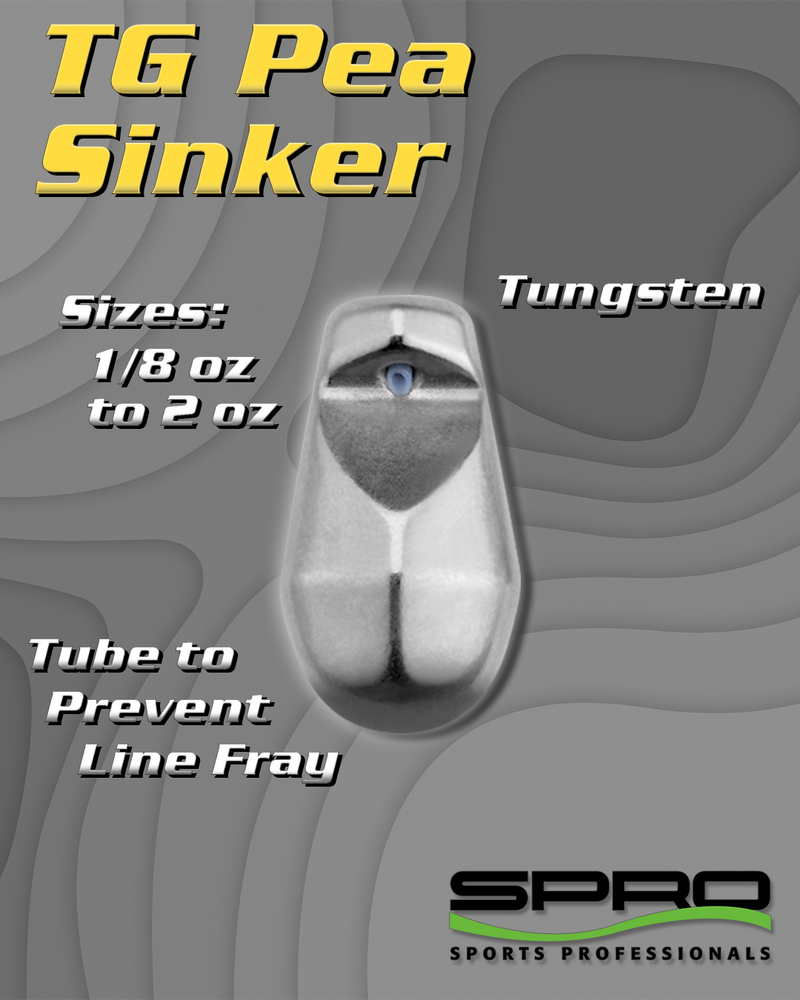 TG Pea Sinker

Sizes: 1/8 oz to 2 oz

Tungsten

Tube to Prevent Line Fray

SPRO
SPORTS PROFESSIONALS