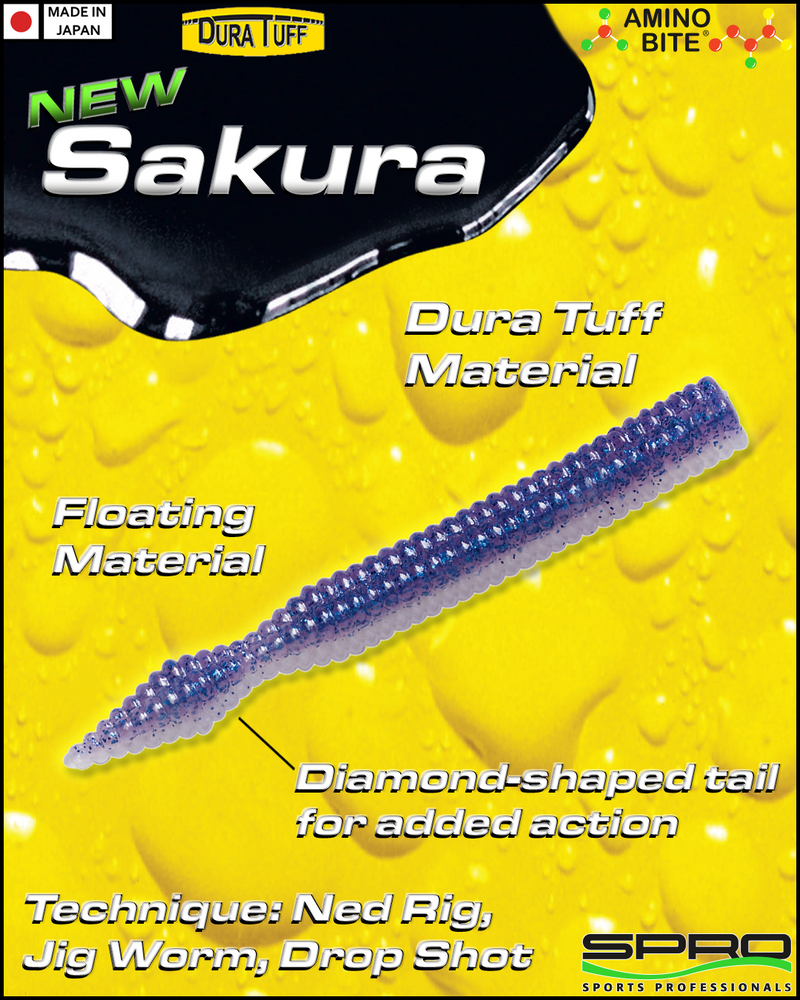 MADE IN JAPAN

DURA TUFF

AMINO BITE®

NEW Sakura

Dura Tuff Material

Floating Material

Diamond-shaped tail for added action

Technique: Ned Rig, Jig Worm, Drop Shot

SPRO
SPORTS PROFESSIONALS