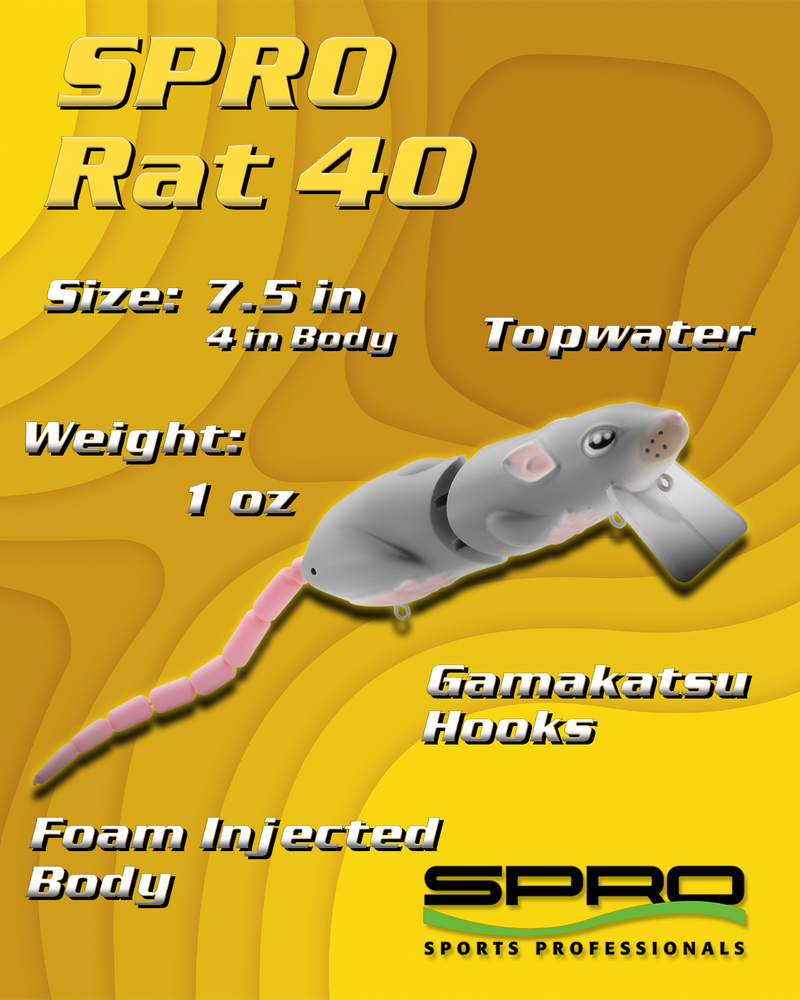 SPRO Rat 40

Size: 7.5 in
4 in Body

Topwater

Weight:
1 oz

Gamakatsu Hooks

Foam Injected Body

SPRO
SPORTS PROFESSIONALS