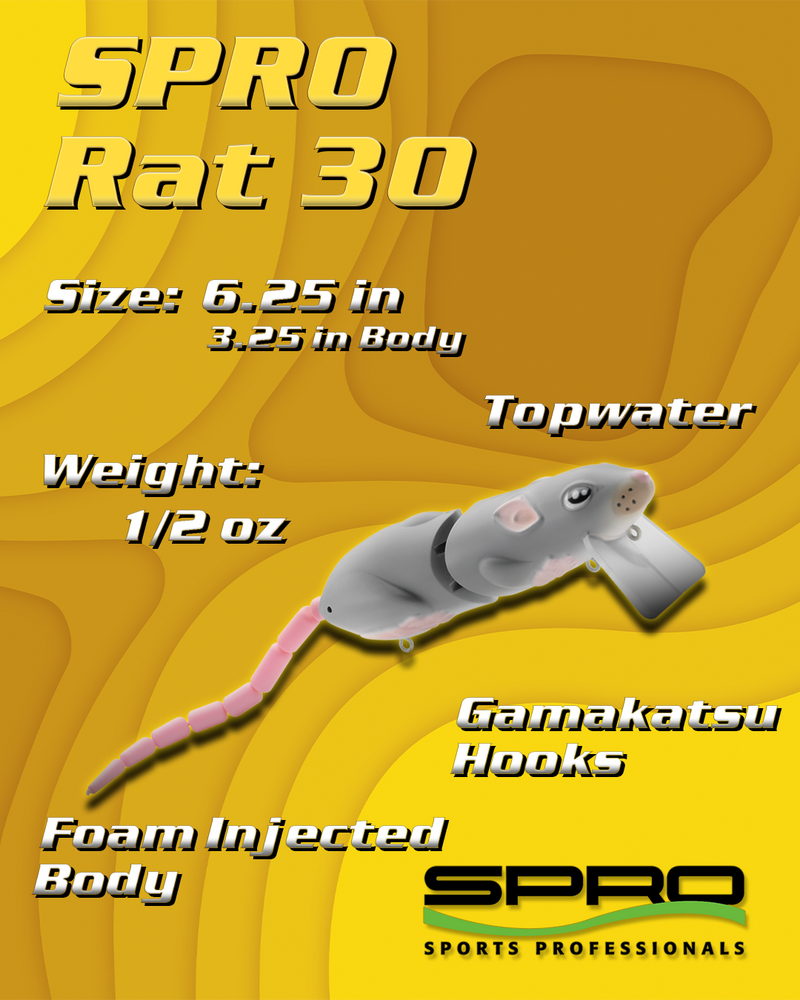 SPRO
Rat 30

Size: 6.25 in
3.25 in Body

Topwater

Weight:
1/2 oz

Gamakatsu Hooks

Foam Injected Body

SPRO
SPORTS PROFESSIONALS