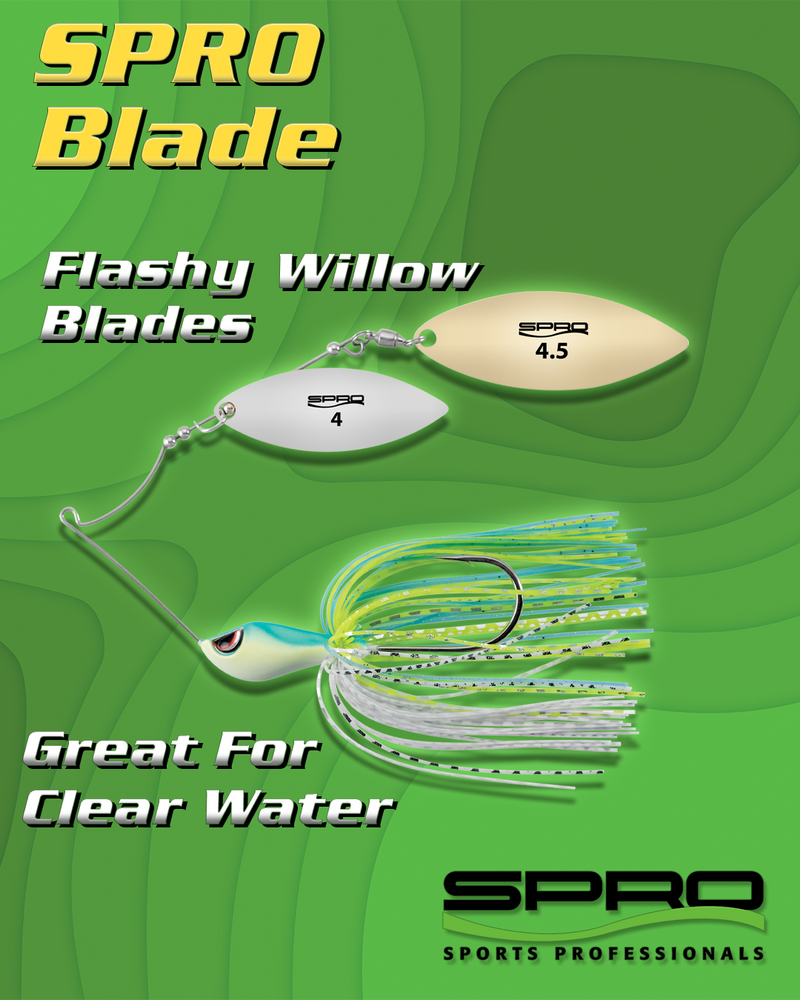 SPRO Blade

Flashy Willow Blades

SPRO
4.5

SPRO
4

Great For Clear Water

SPRO
SPORTS PROFESSIONALS