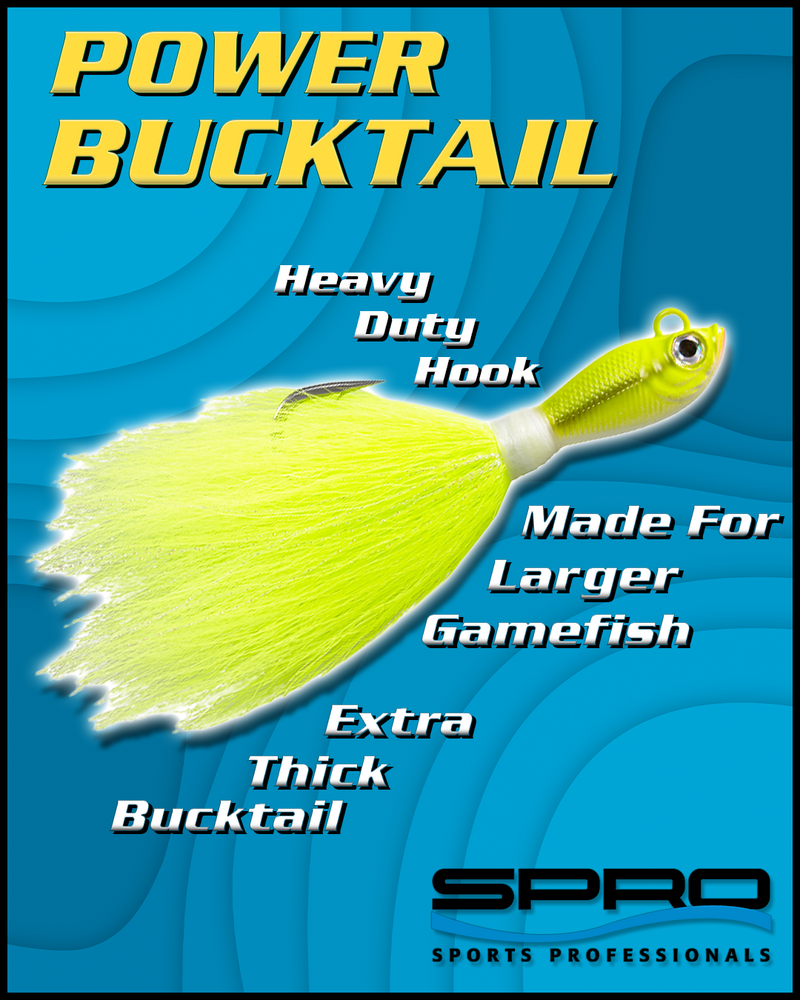 POWER BUCKTAIL

Heavy Duty Hook

Made For Larger Gamefish

Extra Thick Bucktail

SPRO
SPORTS PROFESSIONALS