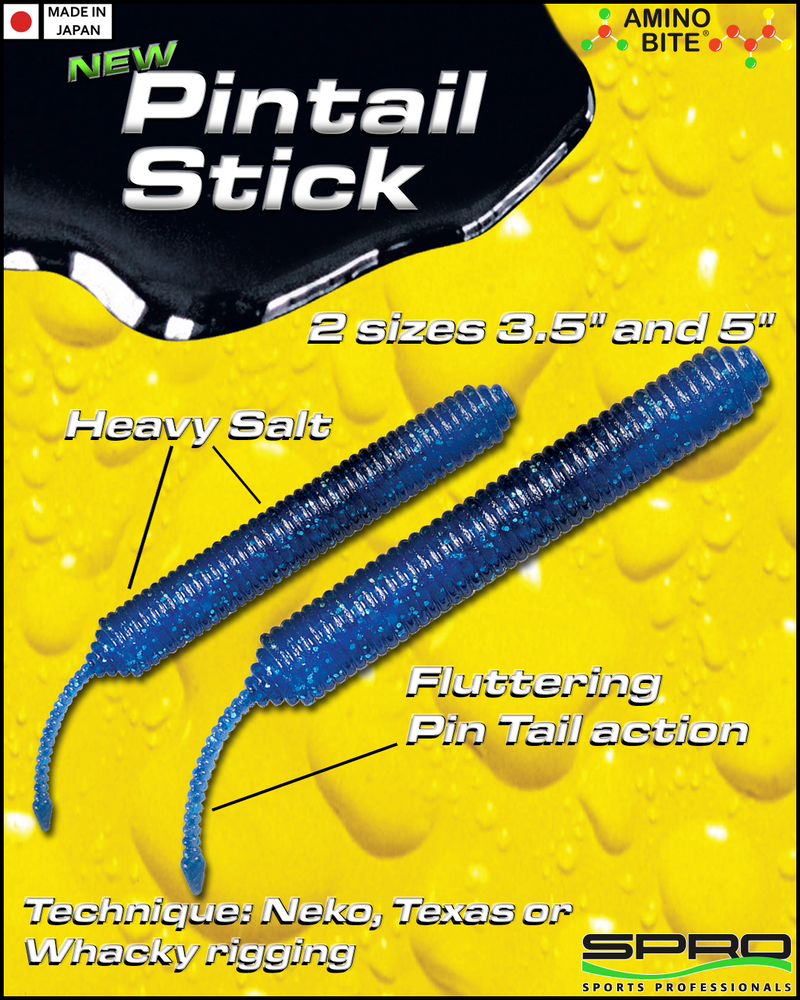 MADE IN JAPAN

AMINO BITE®

NEW
Pintail Stick

2 sizes 3.5" and 5"

Heavy Salt

Fluttering Pin Tail action

Technique: Neko, Texas or Whacky rigging

SPRO
SPORTS PROFESSIONALS