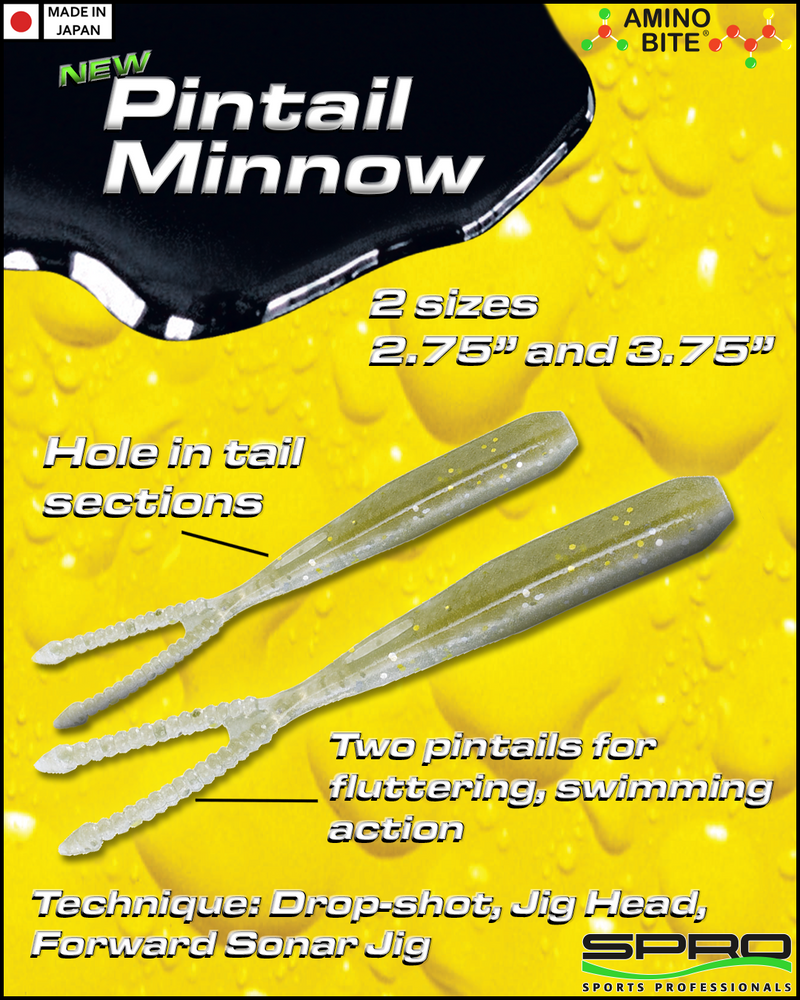 MADE IN JAPAN

AMINO BITE®

NEW
Pintail Minnow

2 sizes
2.75" and 3.75"

Hole in tail sections

Two pintails for fluttering, swimming action

Technique: Drop-shot, Jig Head, Forward Sonar Jig

SPRO
SPORTS PROFESSIONALS