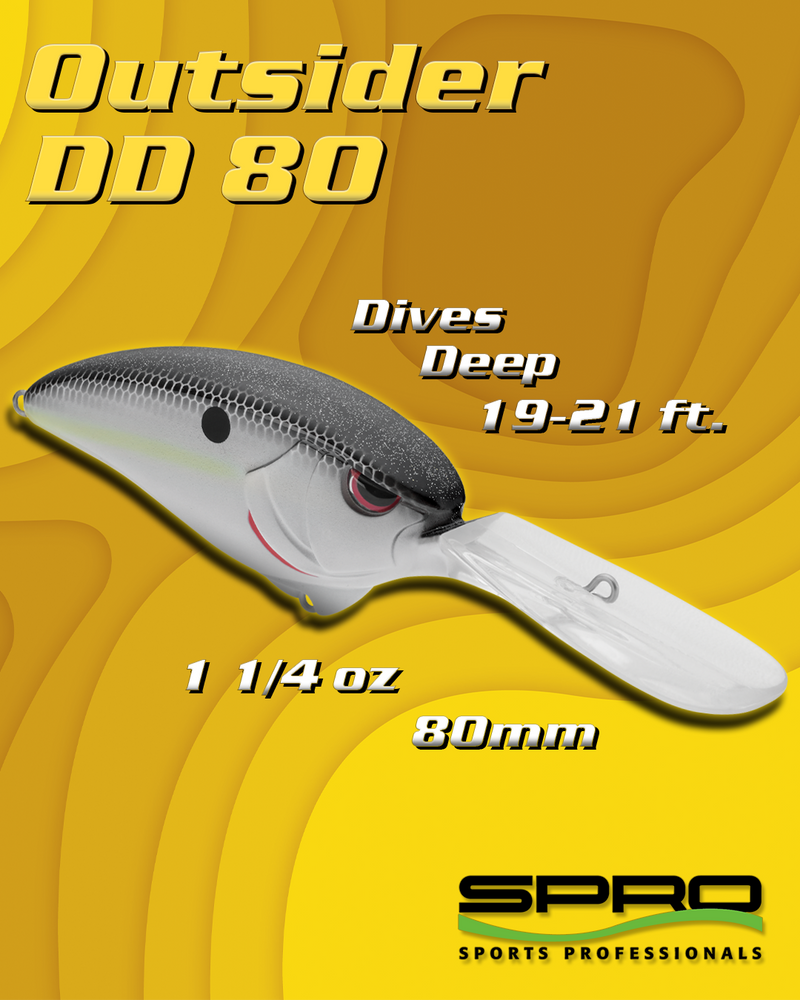 Outsider DD 80

Dives Deep 19-21 ft.

1 1/4 oz

80mm

SPRO
SPORTS PROFESSIONALS