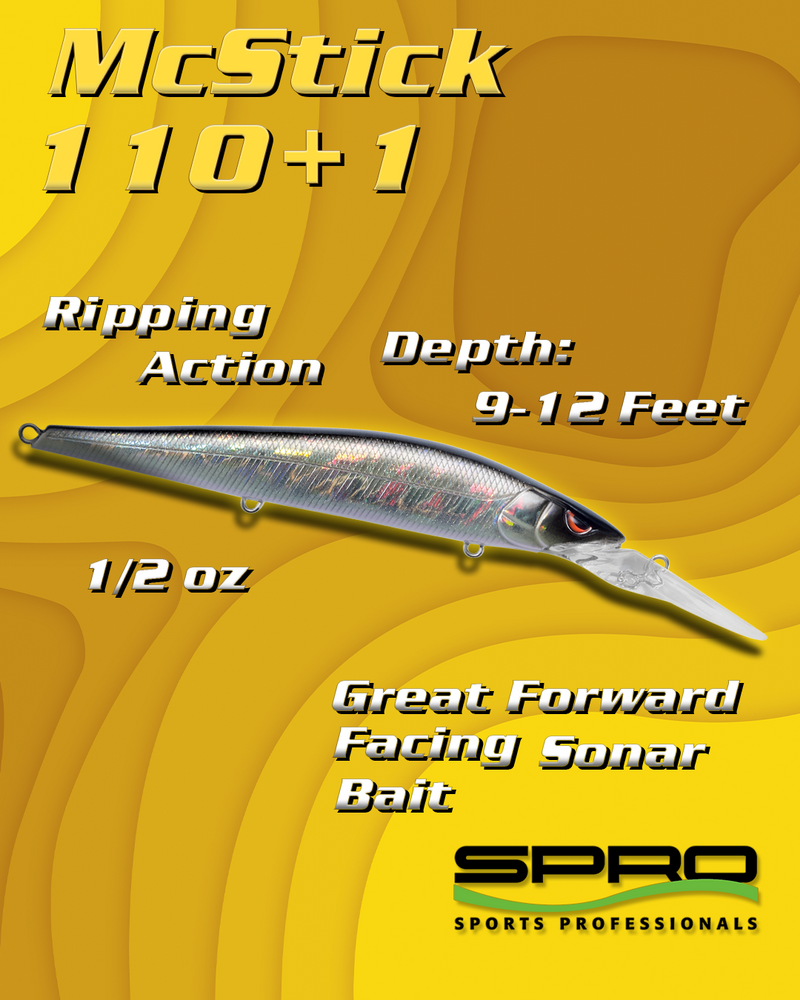 McStick 110+1

Ripping Action

Depth: 9-12 Feet

1/2 oz

Great Forward Facing Sonar Bait

SPRO

SPORTS PROFESSIONALS