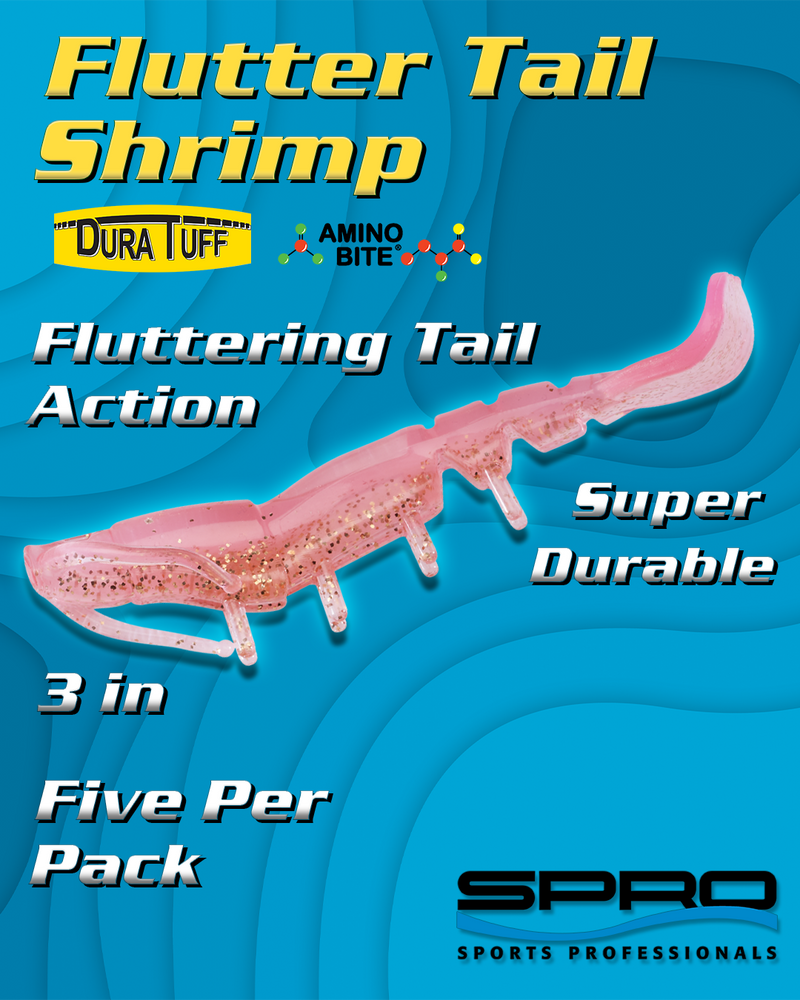 Flutter Tail Shrimp

DURA TUFF

AMINO BITE®

Fluttering Tail Action

Super Durable

3 in

Five Per Pack

SPRO

SPORTS PROFESSIONALS