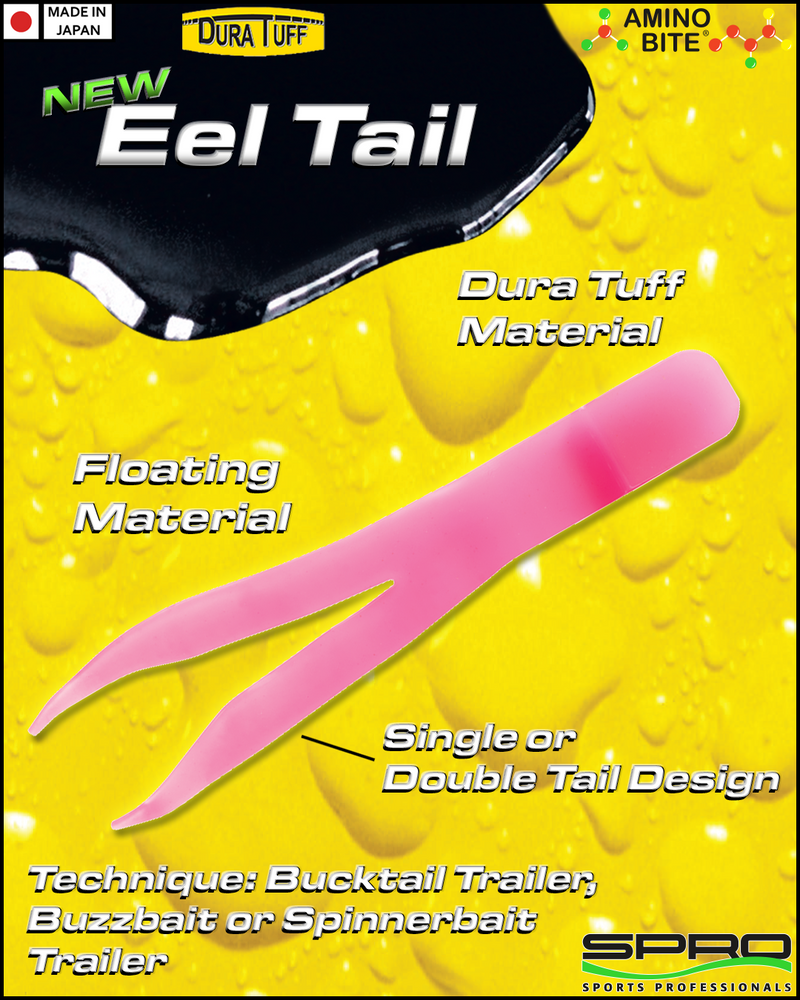 MADE IN JAPAN

DURA TUFF

AMINO BITE®

NEW

Eel Tail

Dura Tuff Material

Floating Material

Single or Double Tail Design

Technique: Bucktail Trailer, Buzzbait or Spinnerbait Trailer

SPRO

SPORTS PROFESSIONALS