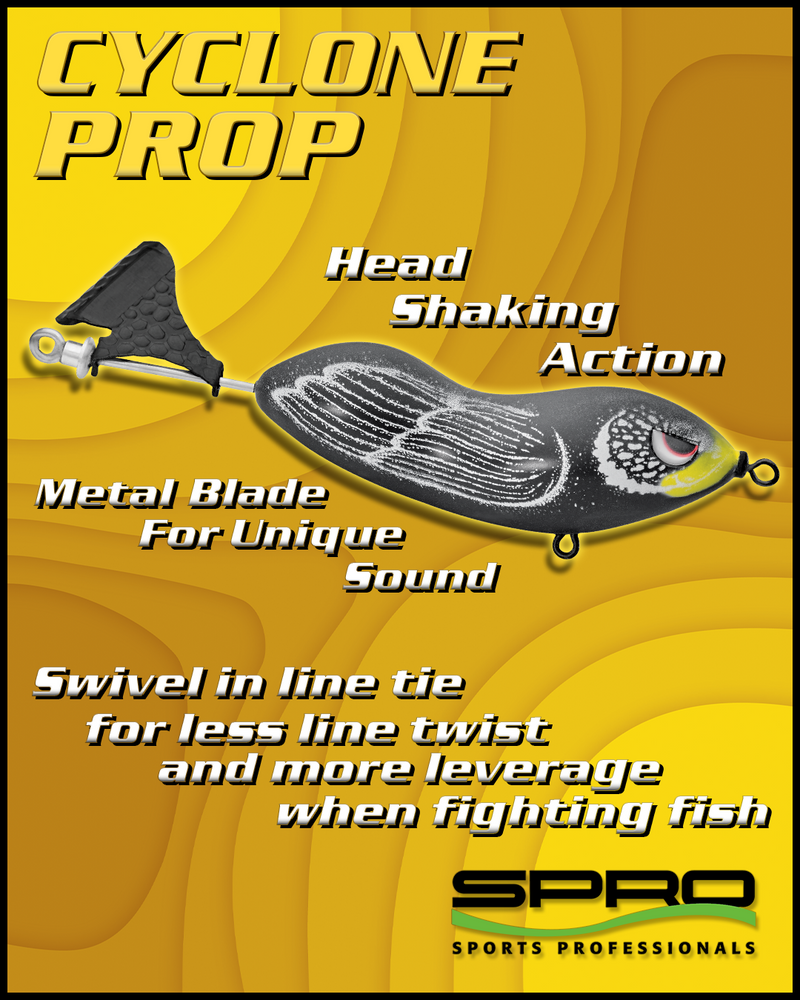 CYCLONE PROP

Head Shaking Action

Metal Blade For Unique Sound

Swivel in line tie for less line twist and more leverage when fighting fish

SPRO
SPORTS PROFESSIONALS