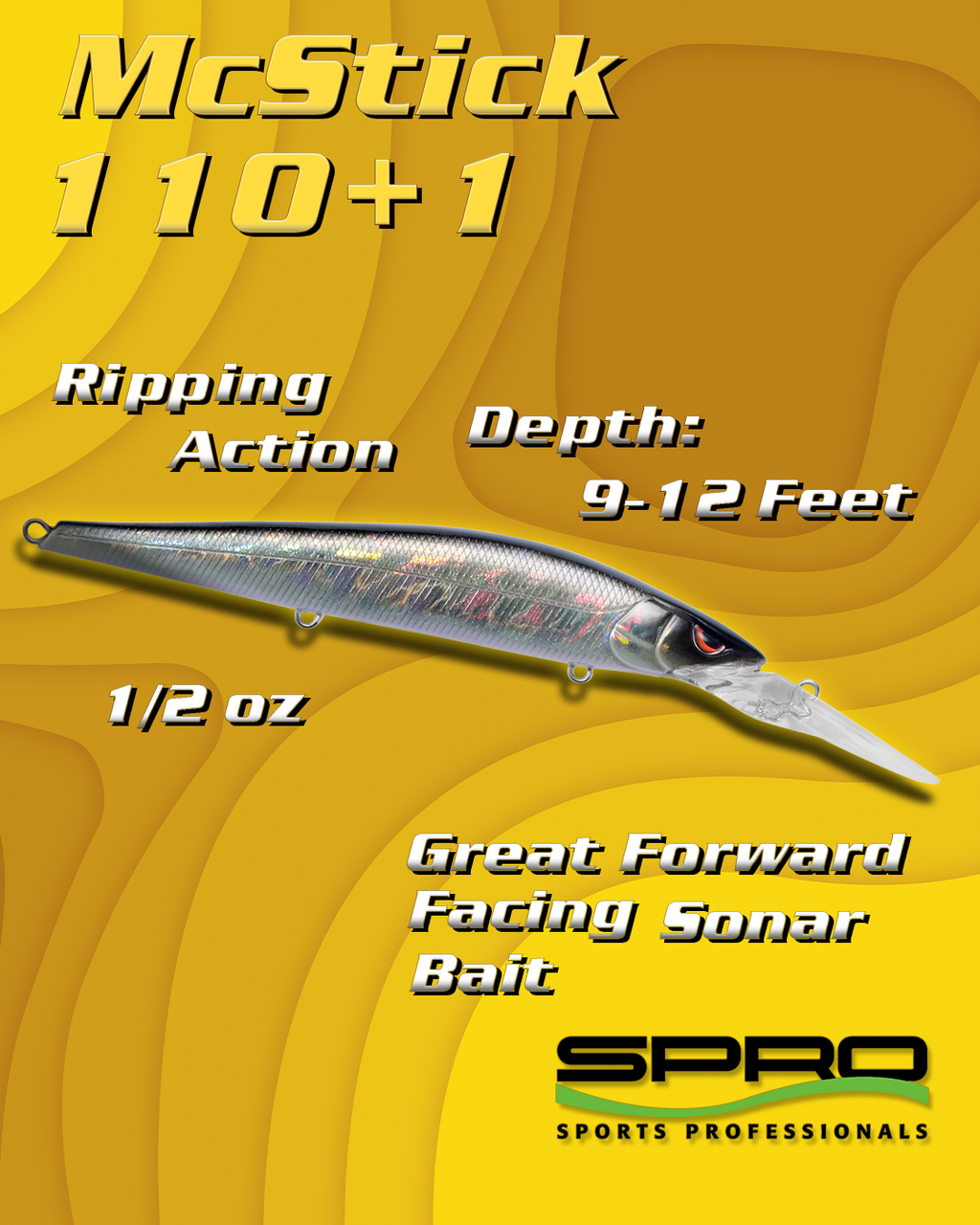 McStick
110+1

Ripping Action

Depth:
9-12 Feet

1/2 oz

Great Forward Facing Sonar Bait

SPRO
SPORTS PROFESSIONALS